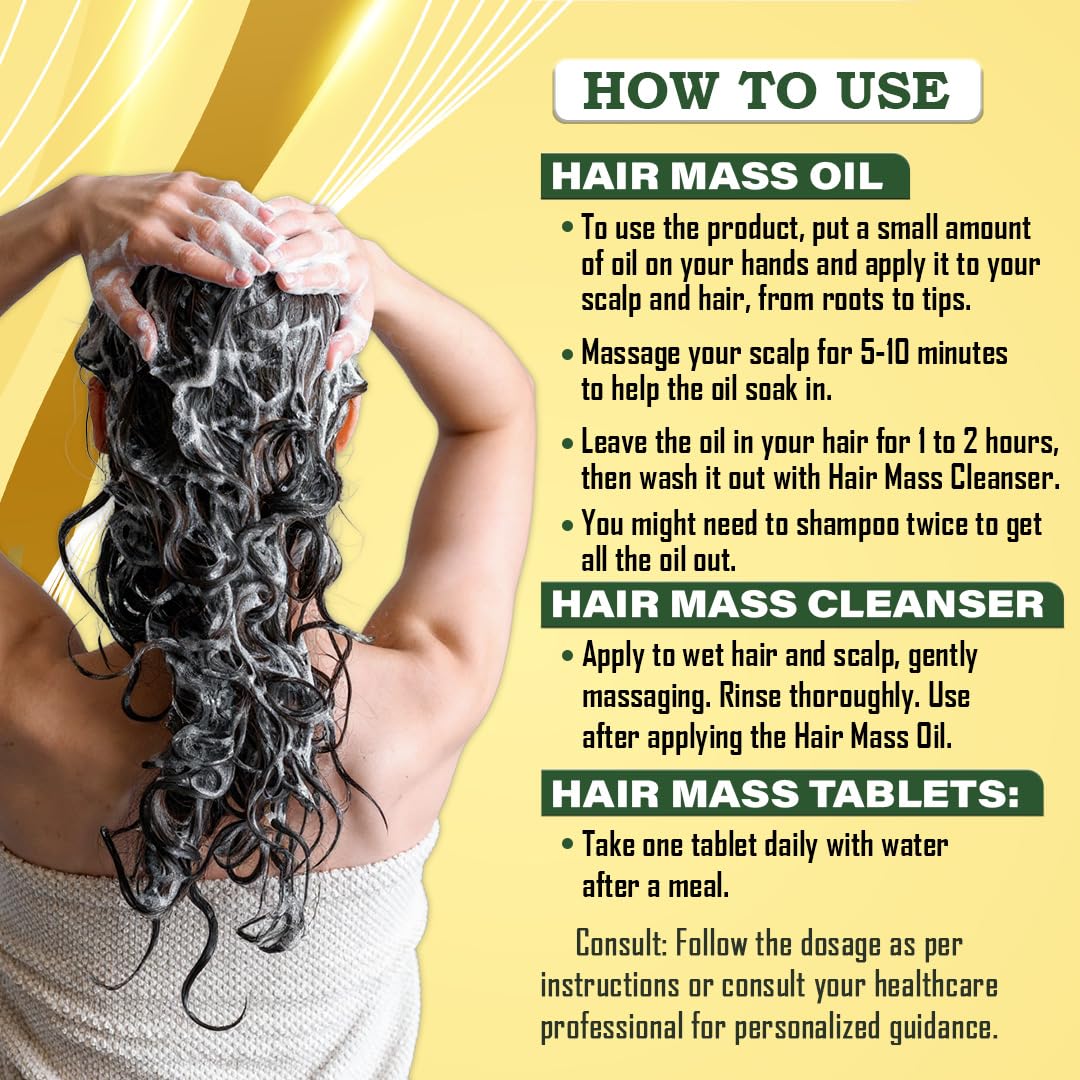 HOW TO USE

HAIR MASS OIL

• To use the product, put a small amount of oil on your hands and apply it to your scalp and hair, from roots to tips.

• Massage your scalp for 5-10 minutes to help the oil soak in.

• Leave the oil in your hair for 1 to 2 hours, then wash it out with Hair Mass Cleanser.

• You might need to shampoo twice to get all the oil out.

HAIR MASS CLEANSER

• Apply to wet hair and scalp, gently massaging. Rinse thoroughly. Use after applying the Hair Mass Oil.

HAIR MASS TABLETS:

• Take one tablet daily with water after a meal.

Consult: Follow the dosage as per instructions or consult your healthcare professional for personalized guidance.