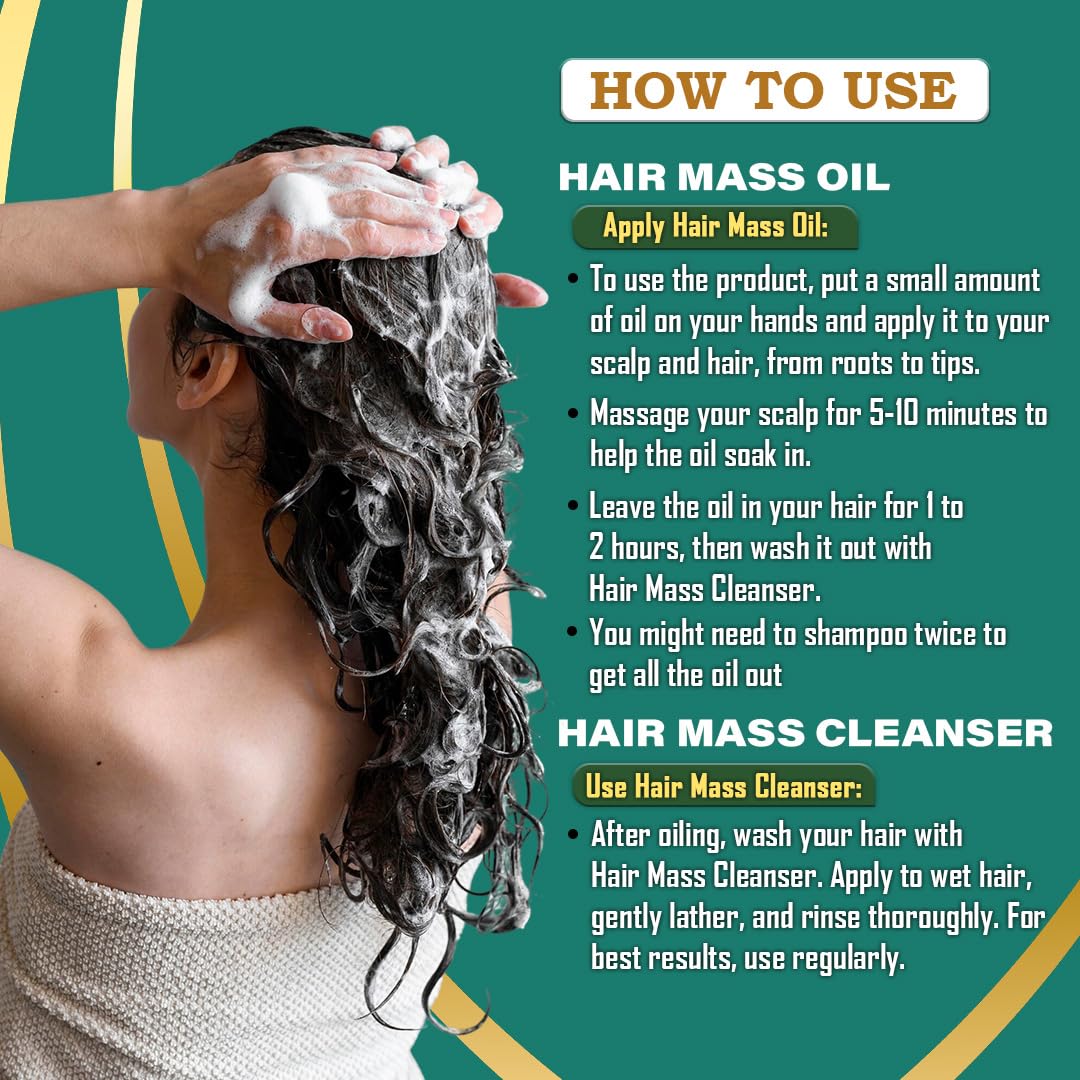 HOW TO USE

HAIR MASS OIL

Apply Hair Mass Oil:

• To use the product, put a small amount of oil on your hands and apply it to your scalp and hair, from roots to tips.

• Massage your scalp for 5-10 minutes to help the oil soak in.

• Leave the oil in your hair for 1 to 2 hours, then wash it out with Hair Mass Cleanser.

• You might need to shampoo twice to get all the oil out

HAIR MASS CLEANSER

Use Hair Mass Cleanser:

• After oiling, wash your hair with Hair Mass Cleanser. Apply to wet hair, gently lather, and rinse thoroughly. For best results, use regularly.